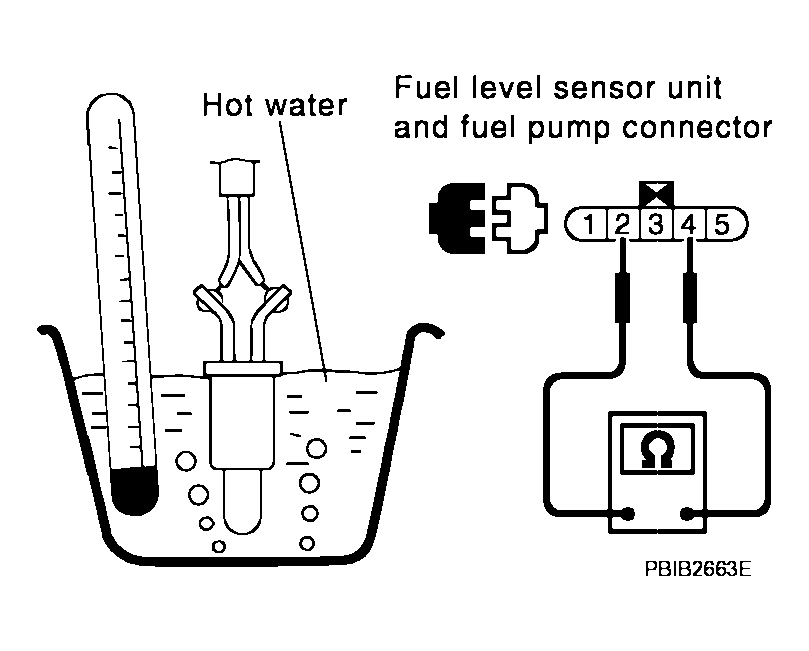 Hot water

Fuel level sensor unit and fuel pump connector

1 2 3 4 5

Ω

PBIB2663E