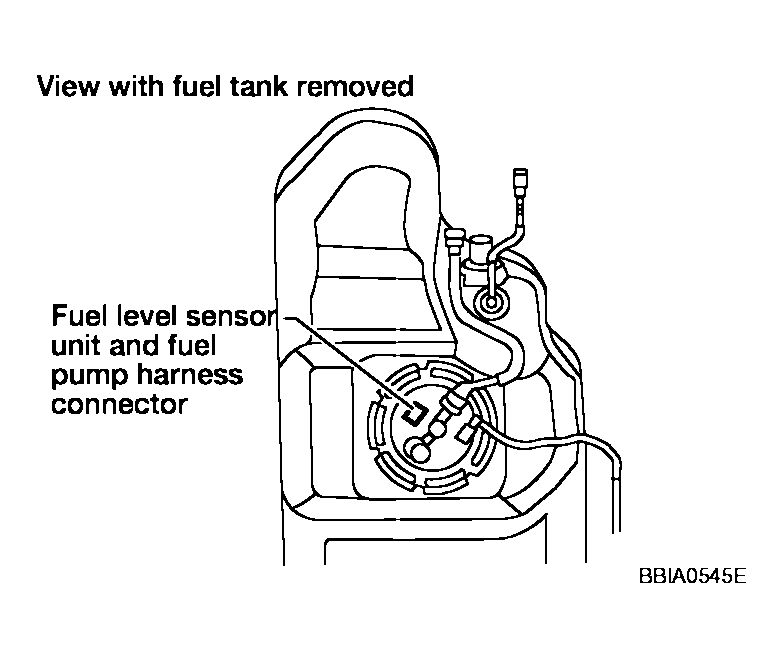 View with fuel tank removed

Fuel level sensor unit and fuel pump harness connector

BBIA0545E