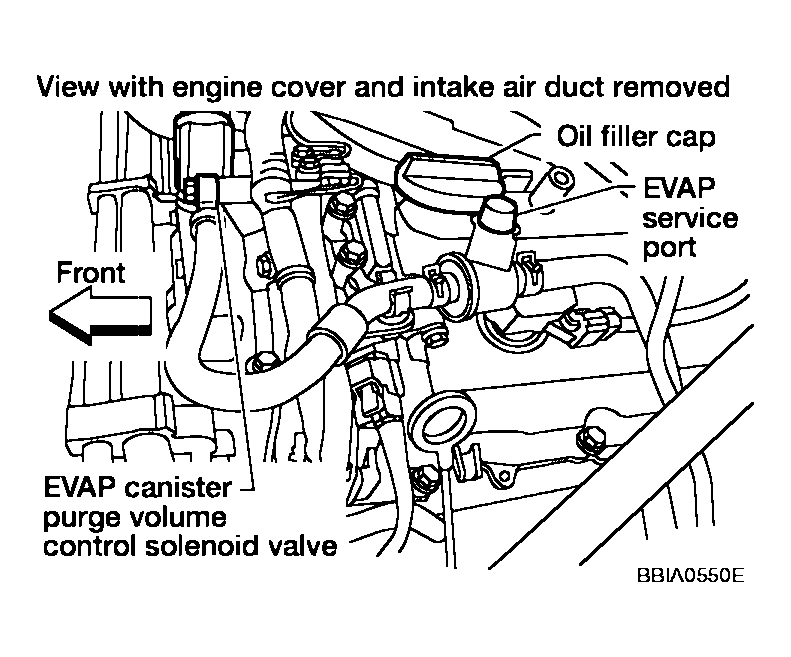 View with engine cover and intake air duct removed

Oil filler cap

EVAP service port

Front

EVAP canister purge volume control solenoid valve

BBIA0550E