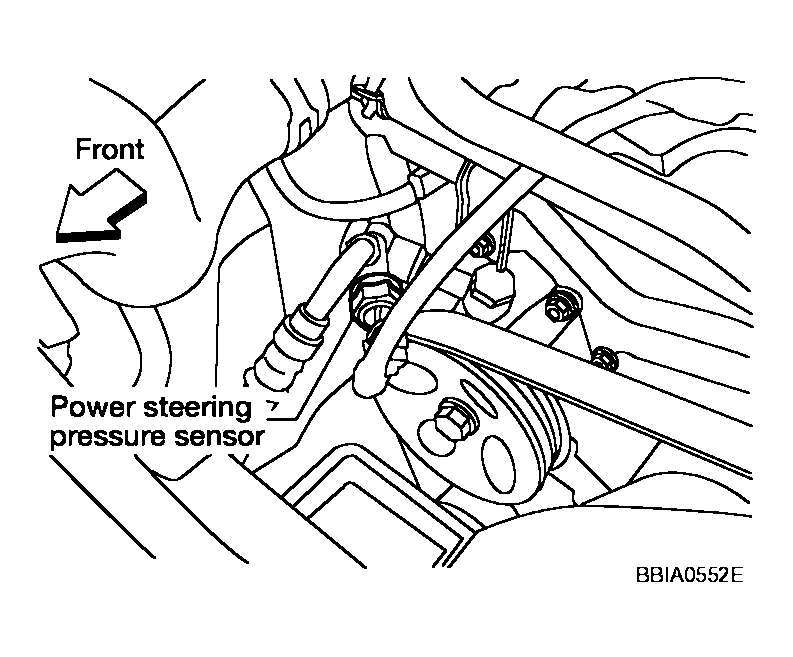 Front

Power steering pressure sensor

BBIA0552E