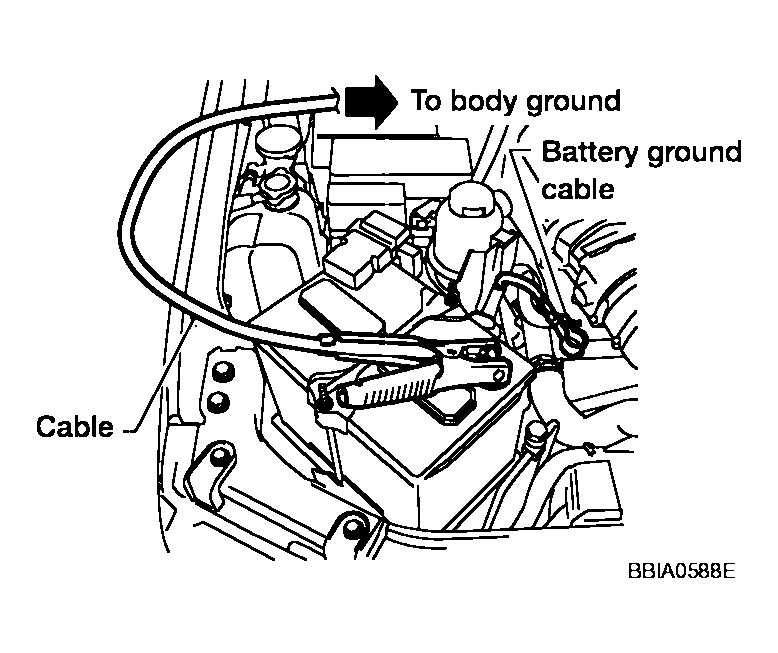 To body ground

Battery ground cable

Cable

BBIA0588E