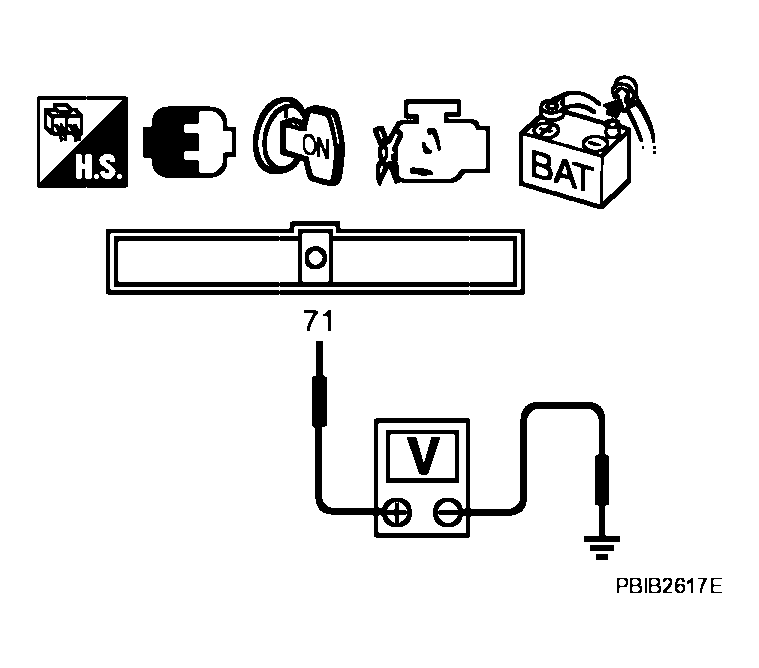 H.S.

ON

BAT

71

V

PBIB2617E