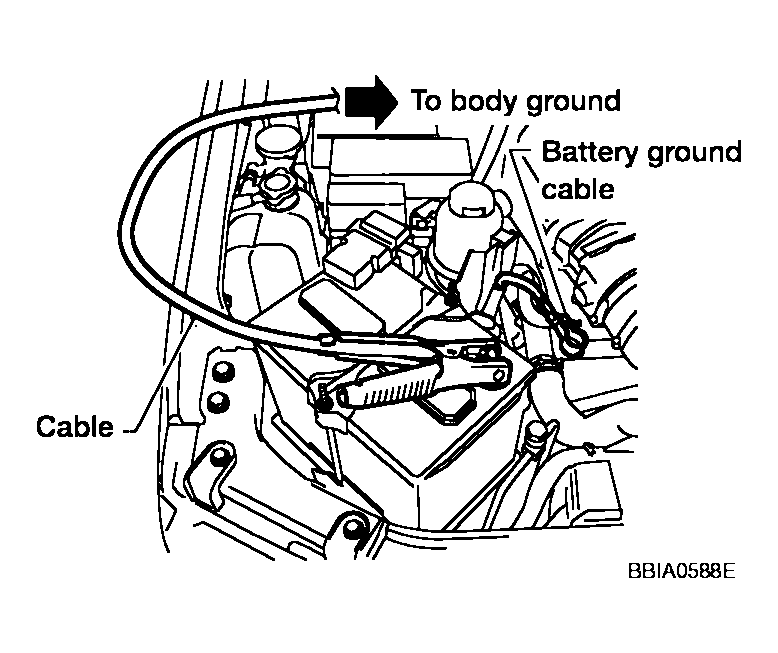 To body ground

Battery ground cable

Cable

BBIA0588E