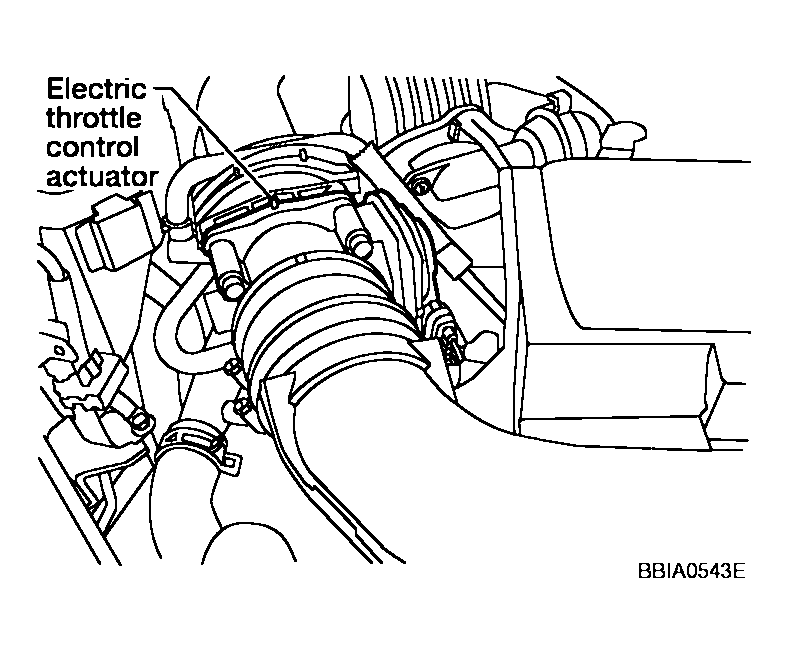 Electric throttle control actuator

BBIA0543E