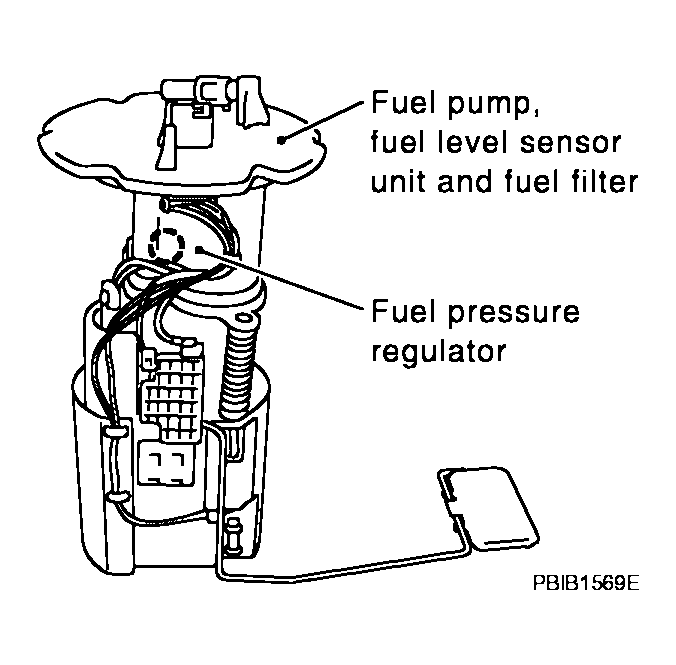 Fuel pump, fuel level sensor unit and fuel filter

Fuel pressure regulator

PBIB1569E