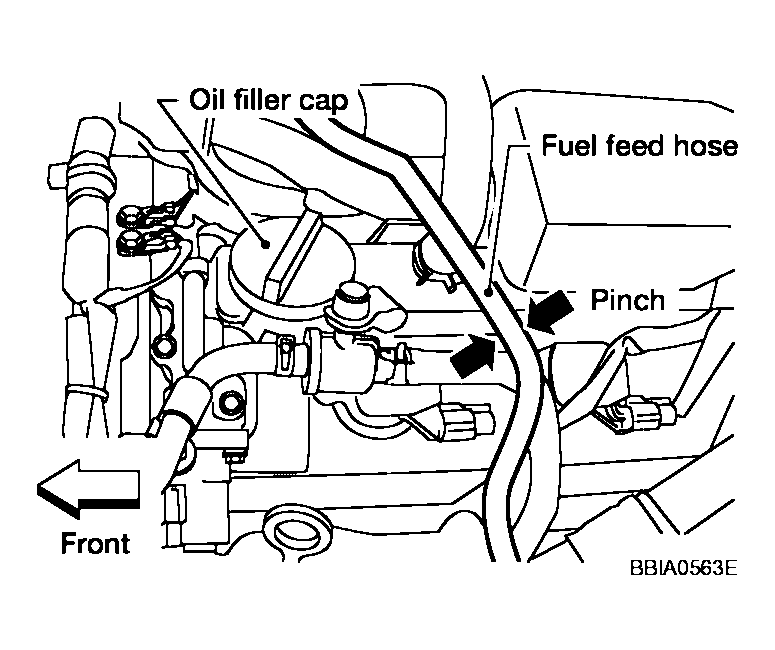 Oil filler cap

Fuel feed hose

Pinch

Front

BBIA0563E