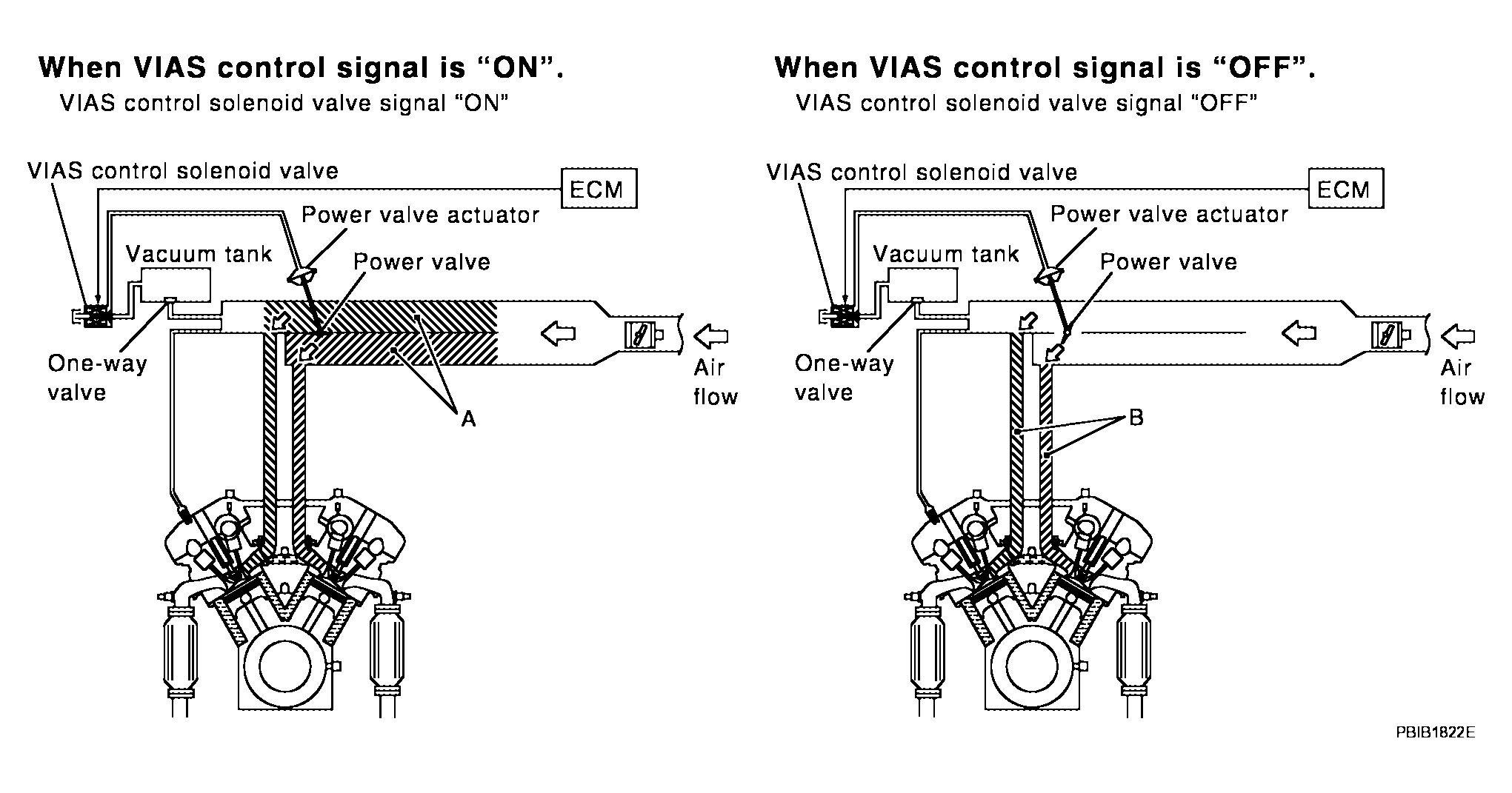 When VIAS control signal is “ON”.
VIAS control solenoid valve signal “ON”

VIAS control solenoid valve
ECM
Power valve actuator
Vacuum tank
Power valve
One-way valve
Air flow
A

When VIAS control signal is “OFF”.
VIAS control solenoid valve signal “OFF”

VIAS control solenoid valve
ECM
Power valve actuator
Vacuum tank
Power valve
One-way valve
Air flow
B

PBIB1822E