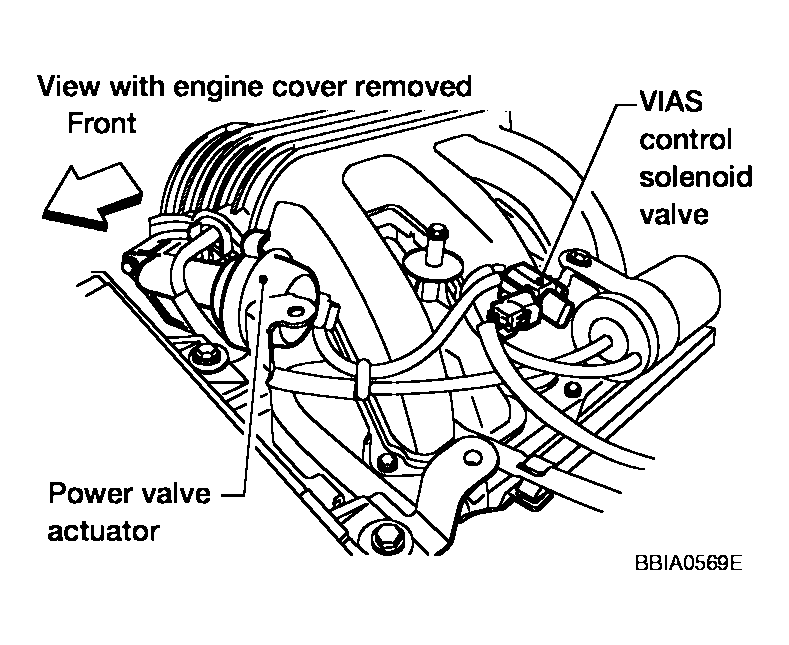 View with engine cover removed
Front

VIAS control solenoid valve

Power valve actuator

BBIA0569E