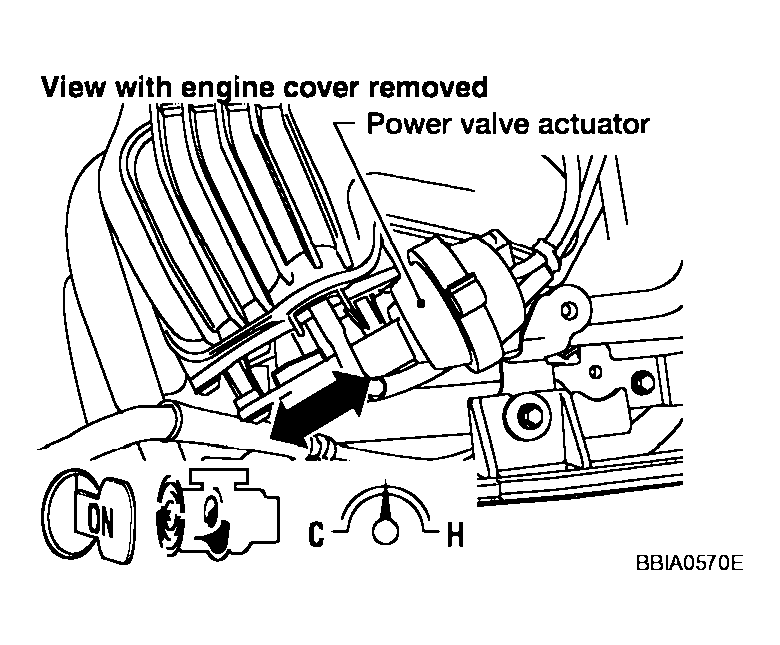 View with engine cover removed

Power valve actuator

ON

C

H

BBIA0570E