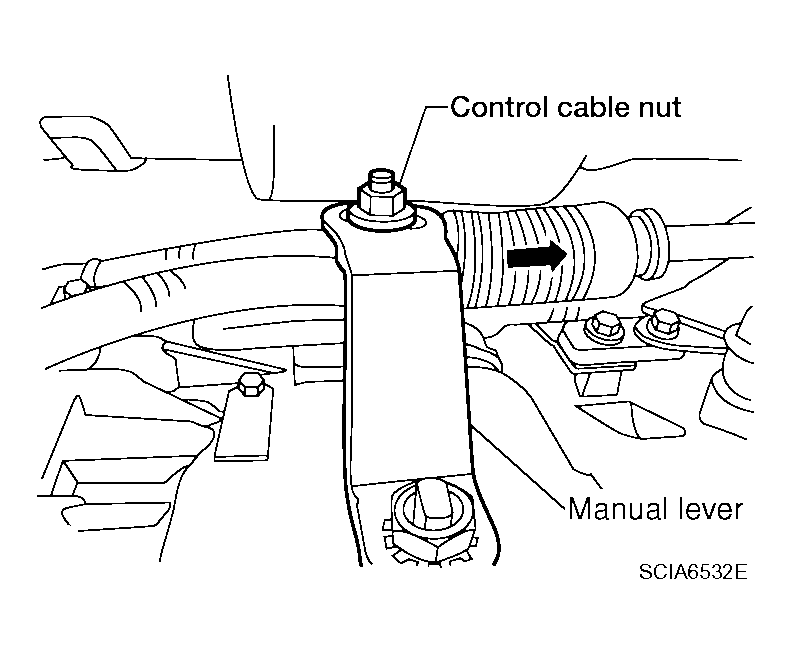 Control cable nut

Manual lever

SCIA6532E