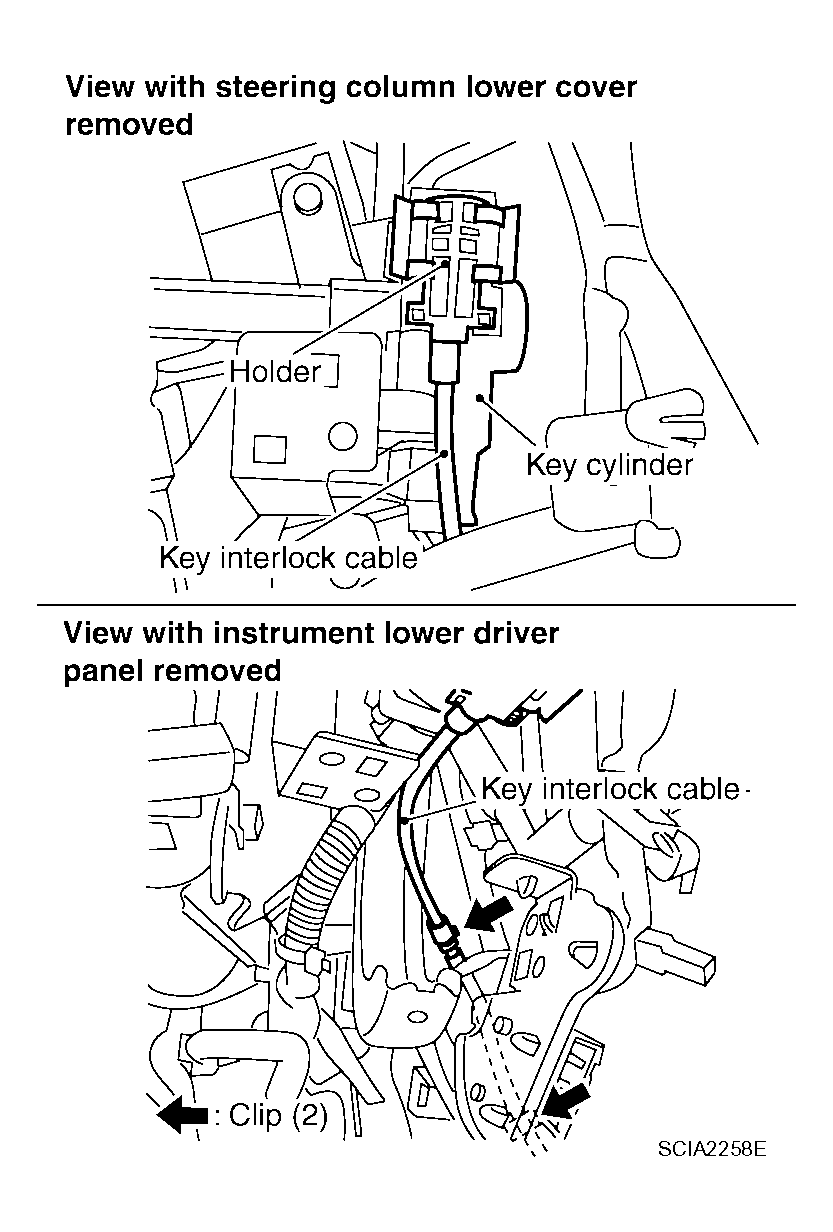 View with steering column lower cover removed

Holder

Key cylinder

Key interlock cable

View with instrument lower driver panel removed

Key interlock cable

: Clip (2)

SCIA2258E