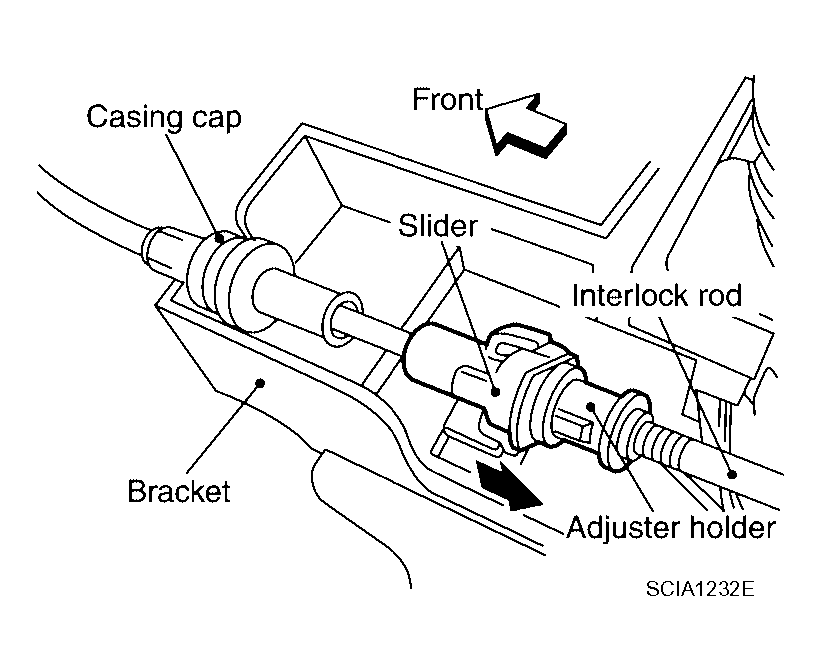 Front

Casing cap

Slider

Interlock rod

Bracket

Adjuster holder

SCIA1232E