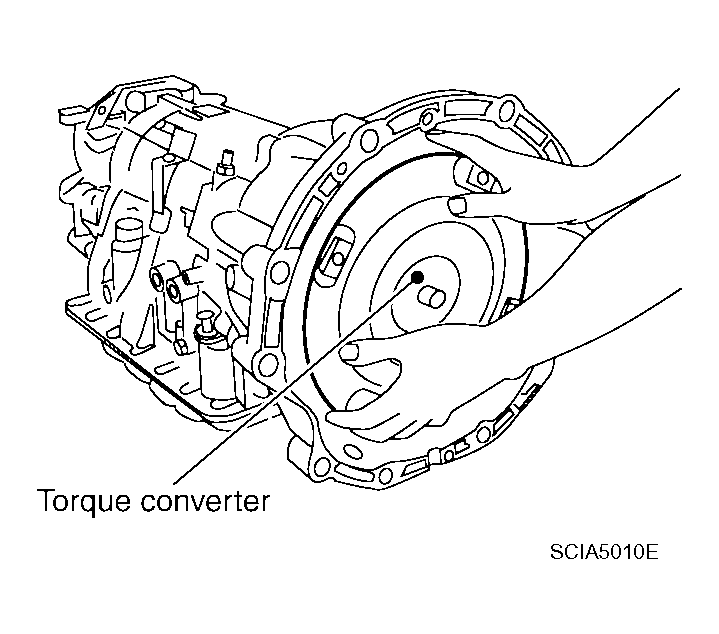 Torque converter

SCIA5010E