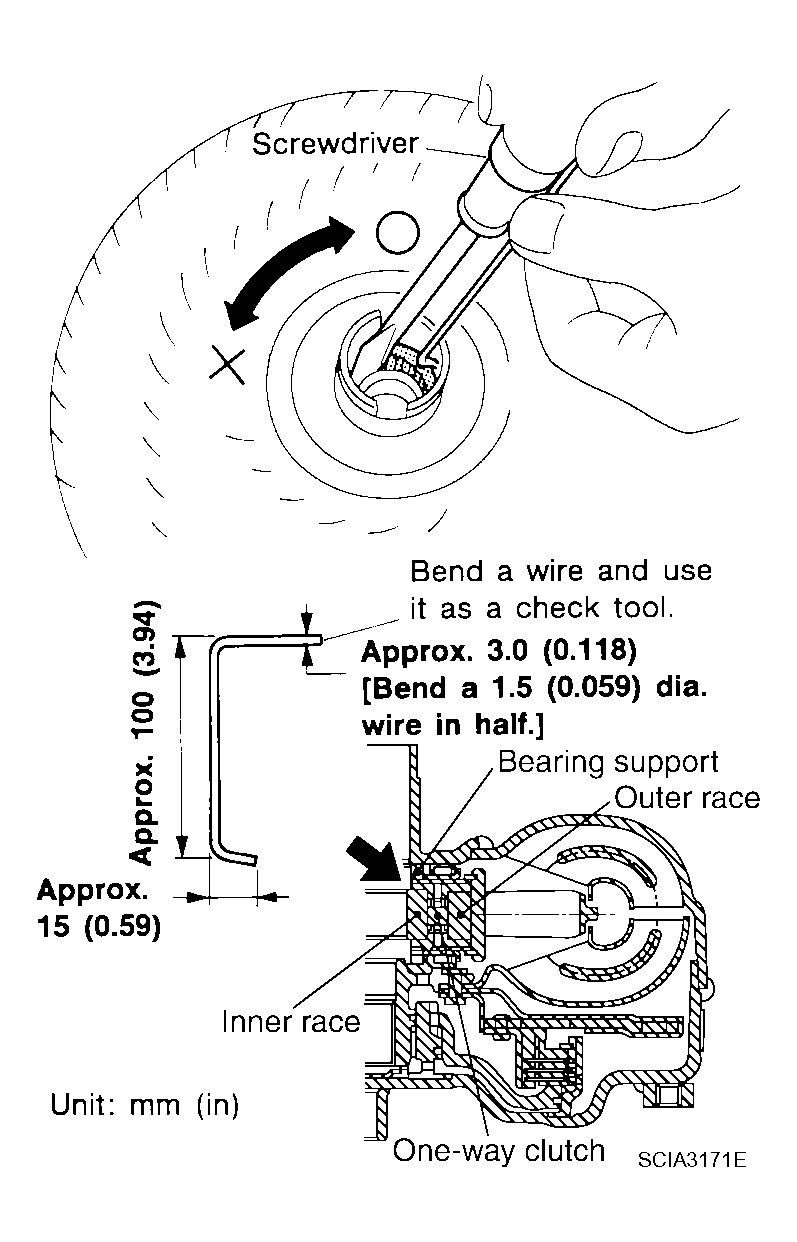 Screwdriver

Bend a wire and use it as a check tool.

Approx. 100 (3.94)

Approx. 3.0 (0.118)
[Bend a 1.5 (0.059) dia. wire in half.]

Bearing support

Outer race

Approx. 15 (0.59)

Inner race

Unit: mm (in)

One-way clutch

SCIA3171E