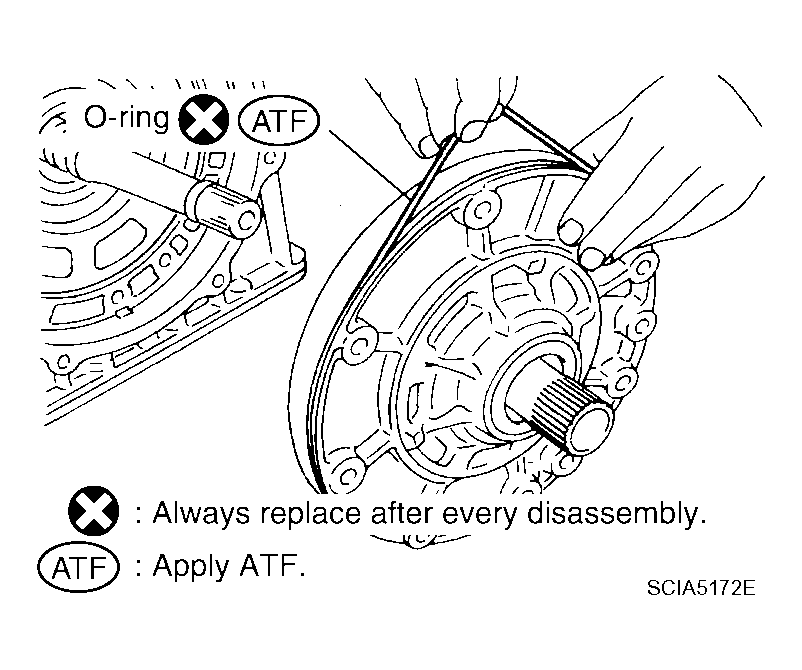 O-ring ATF

: Always replace after every disassembly.

ATF : Apply ATF.

SCIA5172E