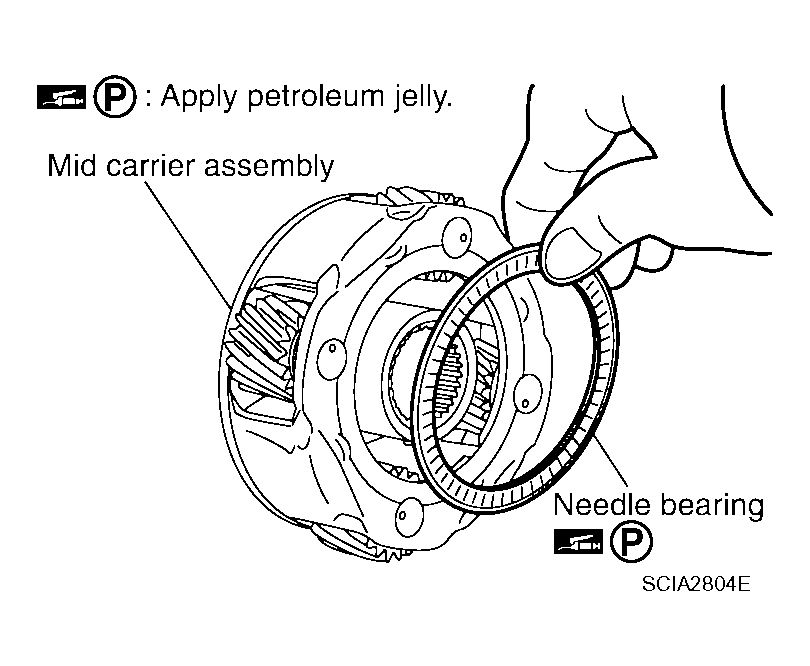 Ⓟ : Apply petroleum jelly.

Mid carrier assembly

Needle bearing
Ⓟ

SCIA2804E