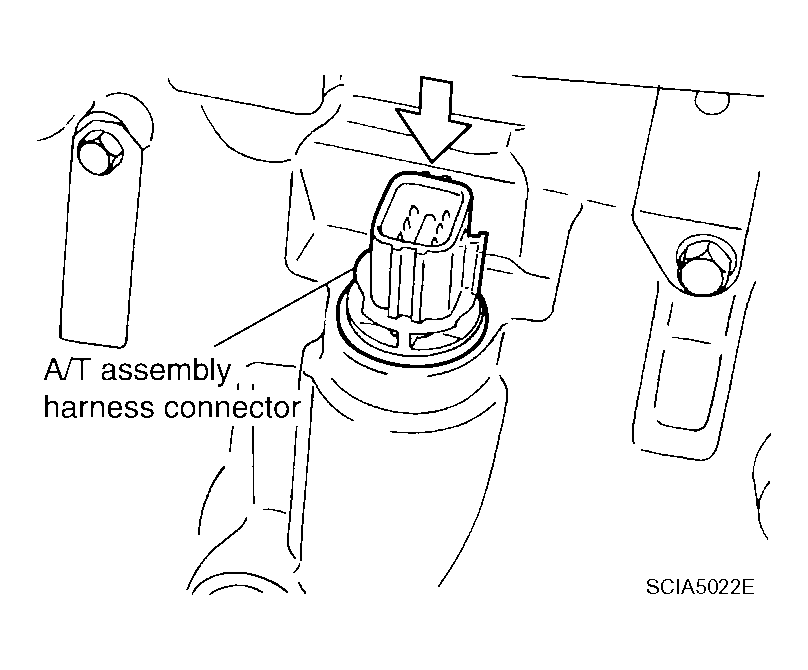 A/T assembly
harness connector

SCIA5022E