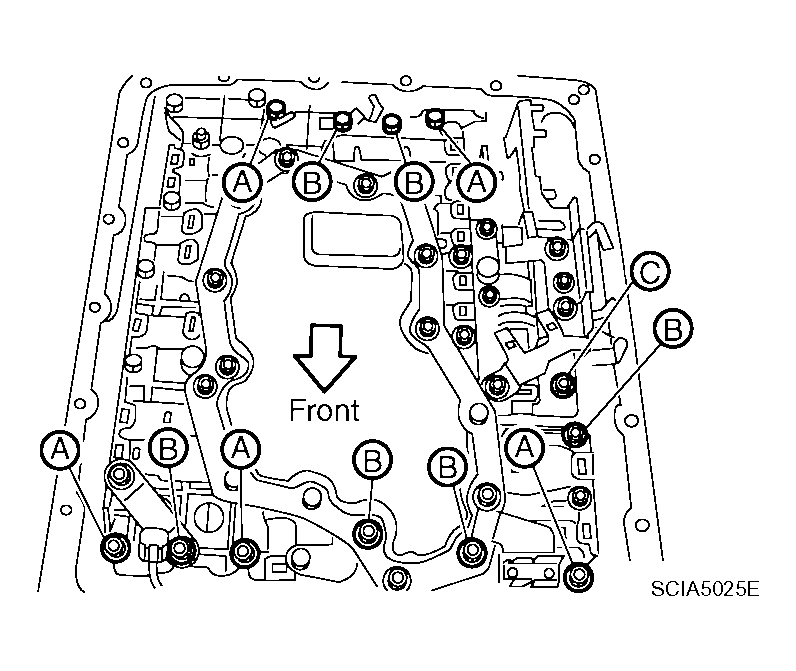 A
B
B
A
C
B
Front
A
B
A
B
B
A
SCIA5025E