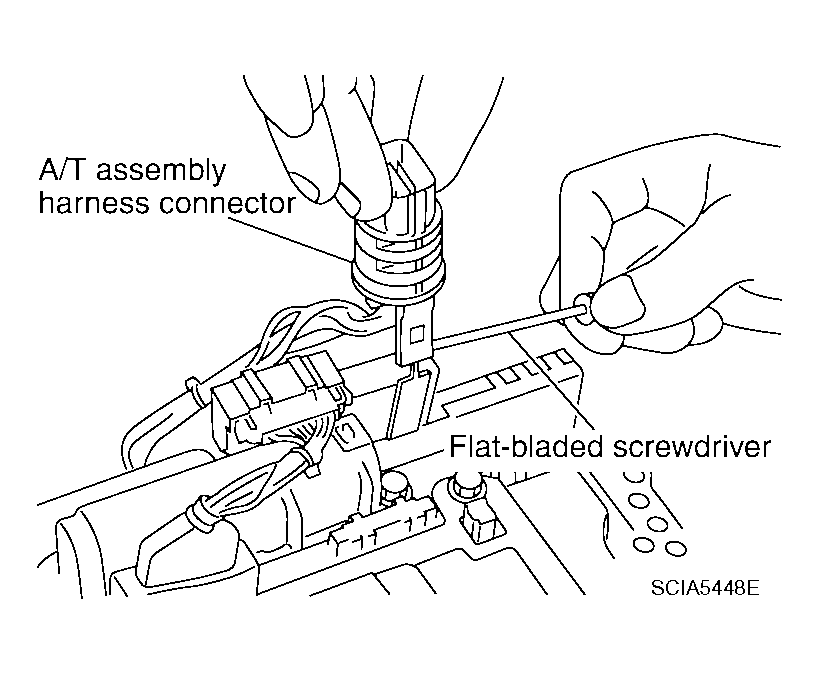 A/T assembly harness connector

Flat-bladed screwdriver

SCIA5448E