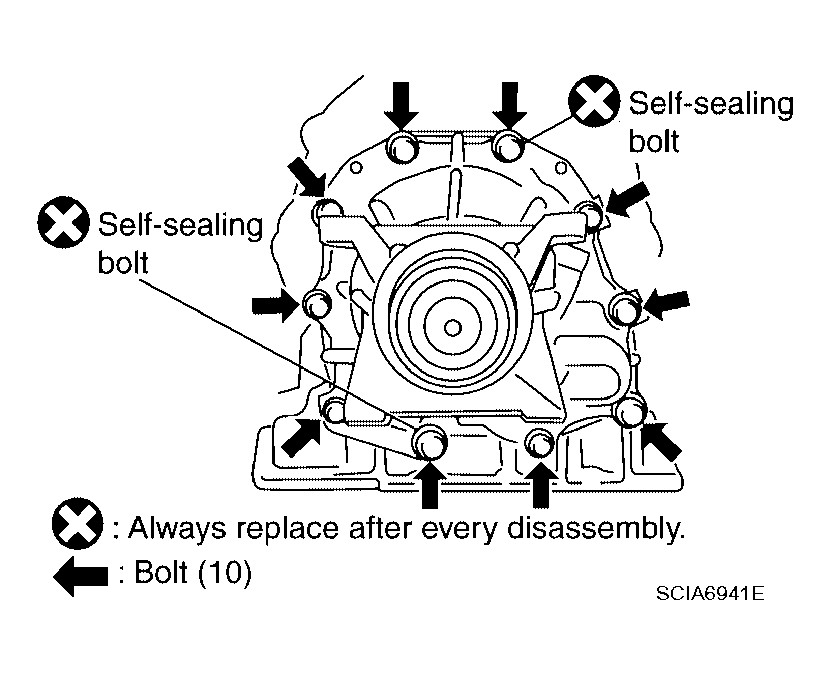 Self-sealing bolt

Self-sealing bolt

: Always replace after every disassembly.

: Bolt (10)

SCIA6941E