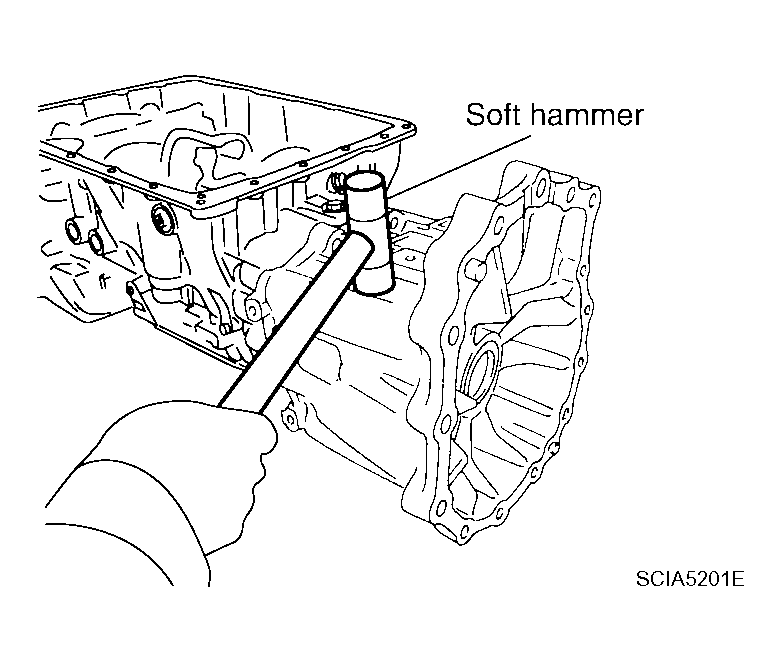 Soft hammer

SCIA5201E