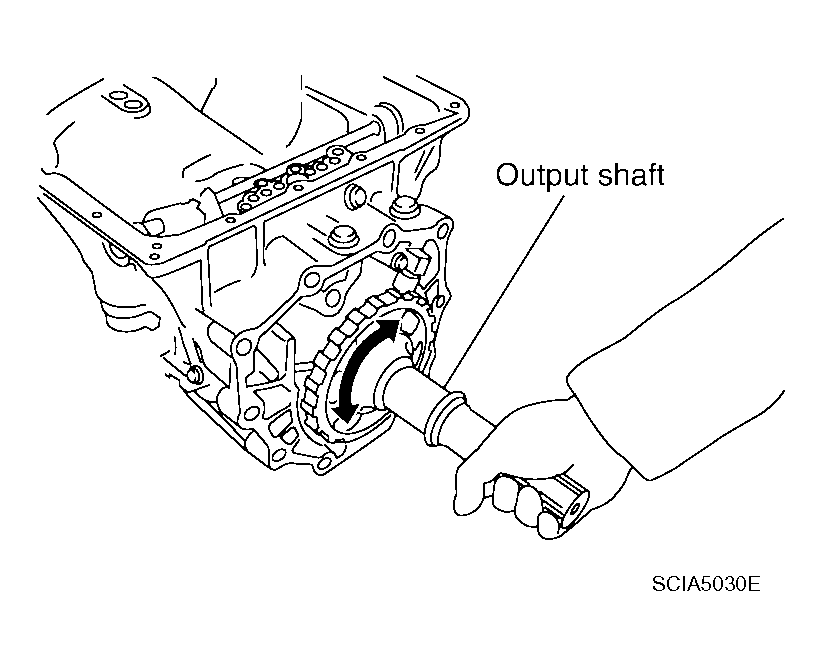 Output shaft

SCIA5030E