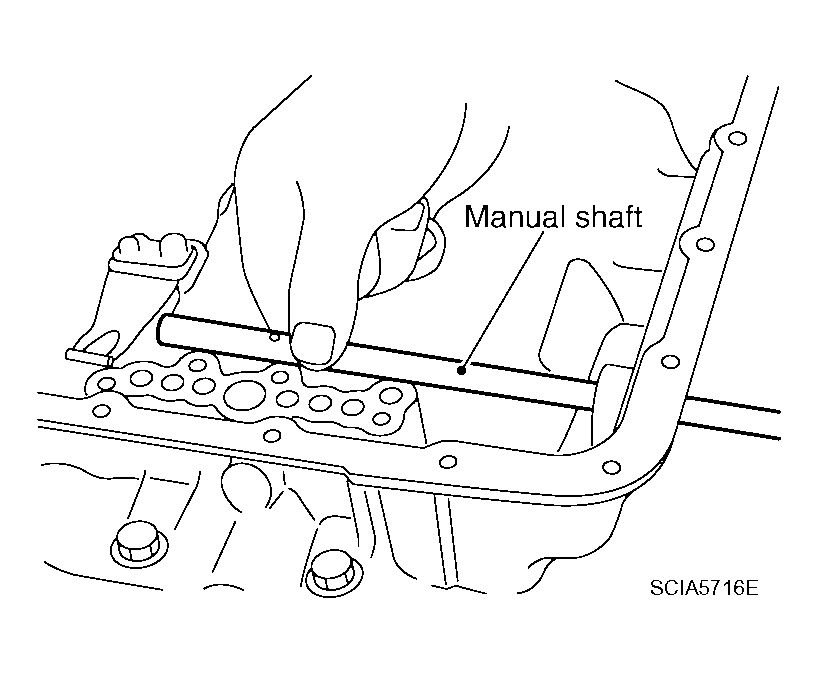 Manual shaft

SCIA5716E