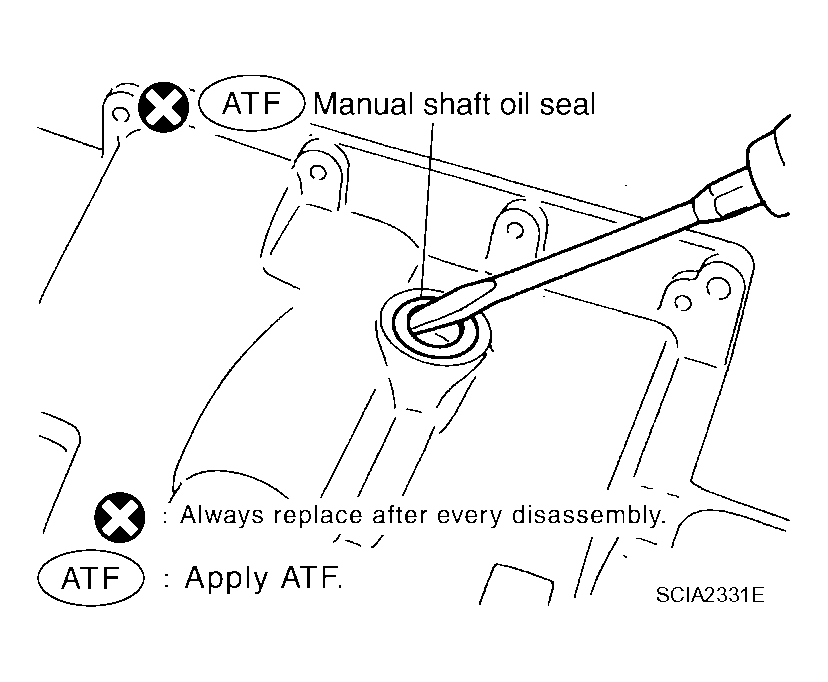 ATF Manual shaft oil seal

: Always replace after every disassembly.

ATF : Apply ATF.

SCIA2331E