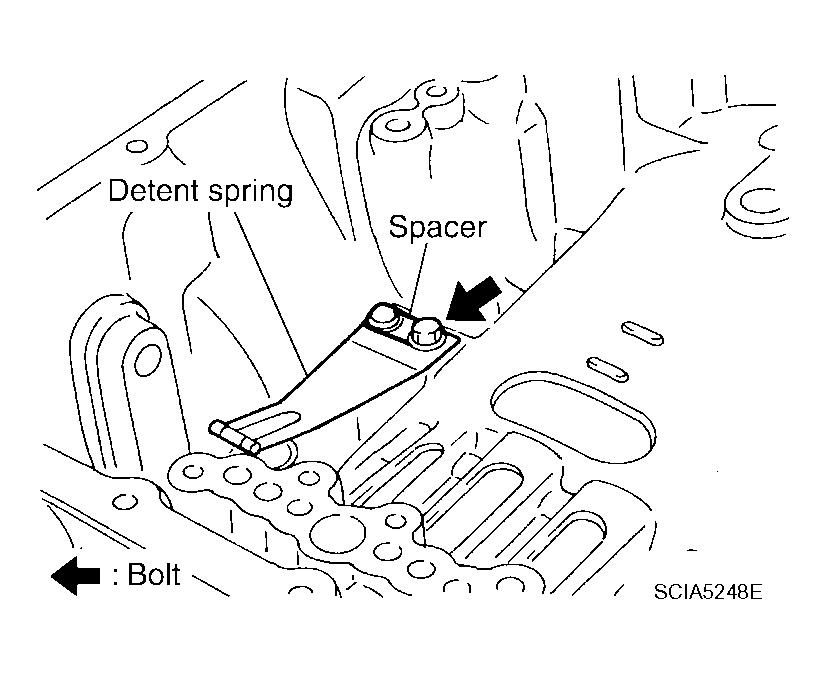 Detent spring

Spacer

: Bolt

SCIA5248E