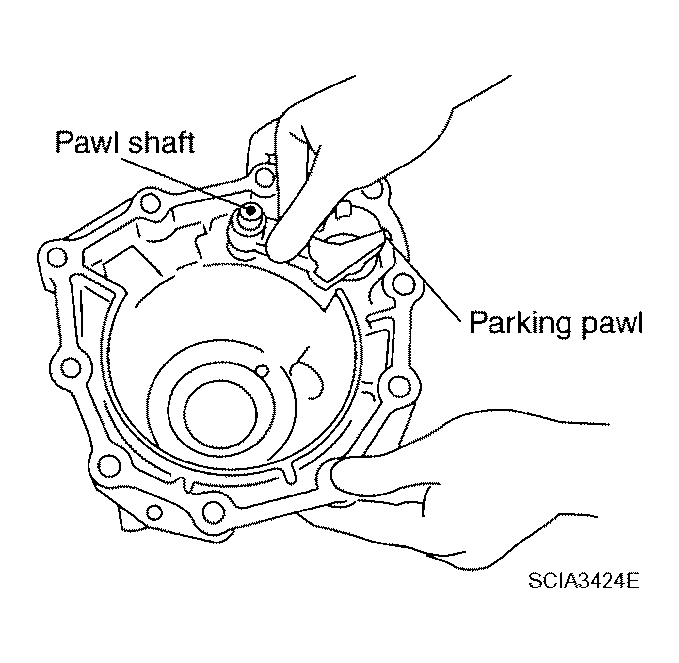 Pawl shaft

Parking pawl

SCIA3424E