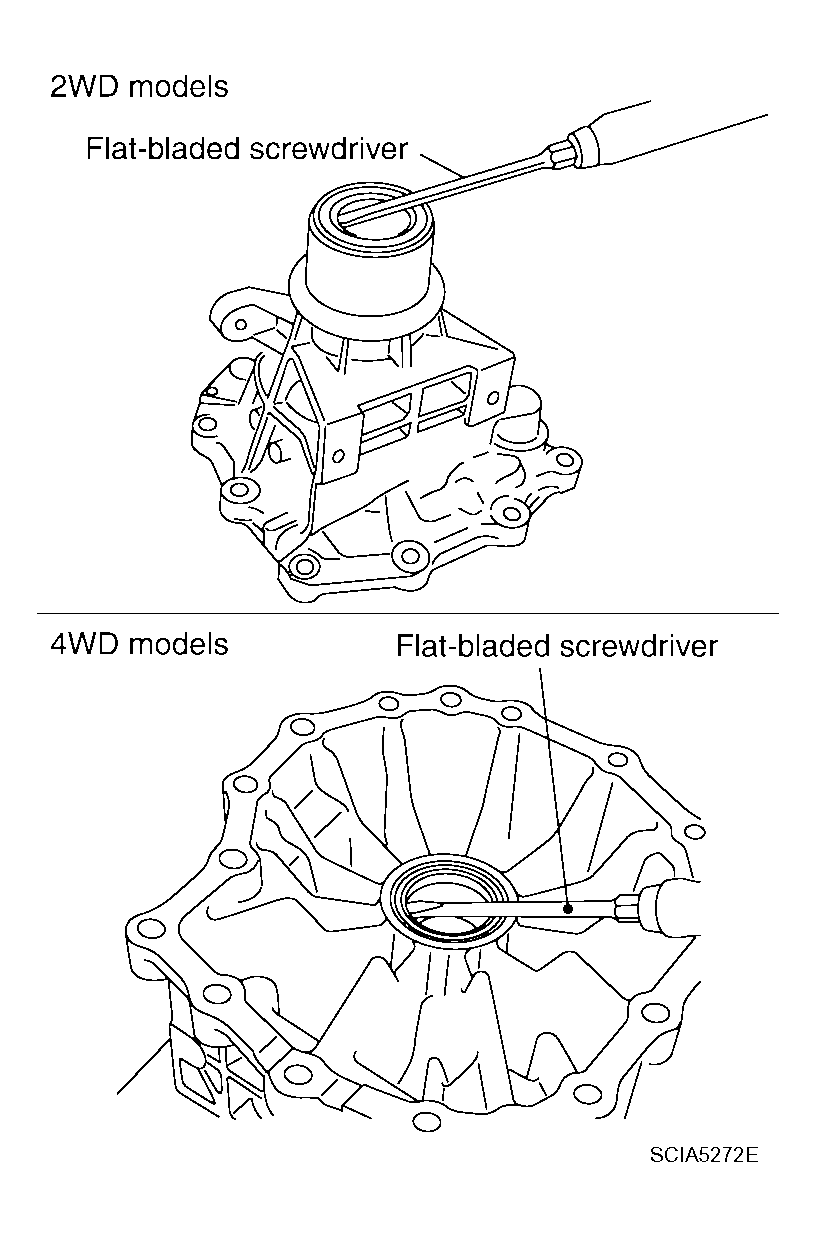 2WD models

Flat-bladed screwdriver

4WD models

Flat-bladed screwdriver

SCIA5272E