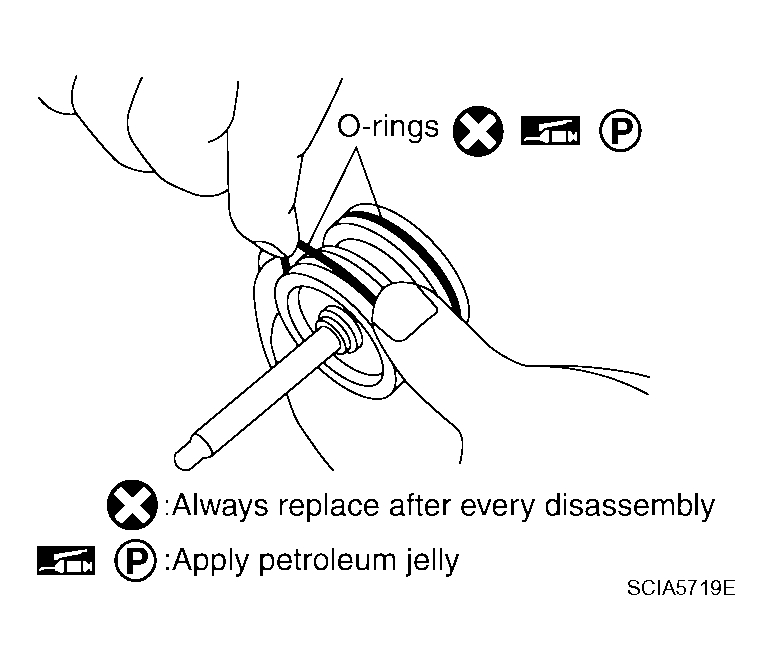 O-rings P

:Always replace after every disassembly

P :Apply petroleum jelly

SCIA5719E