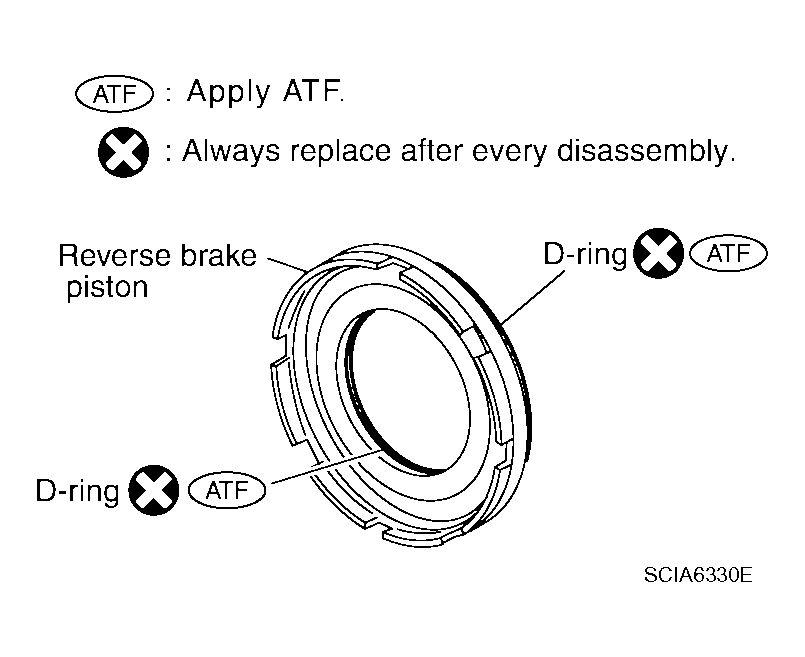 ATF : Apply ATF.

: Always replace after every disassembly.

Reverse brake piston

D-ring ATF

D-ring ATF

SCIA6330E