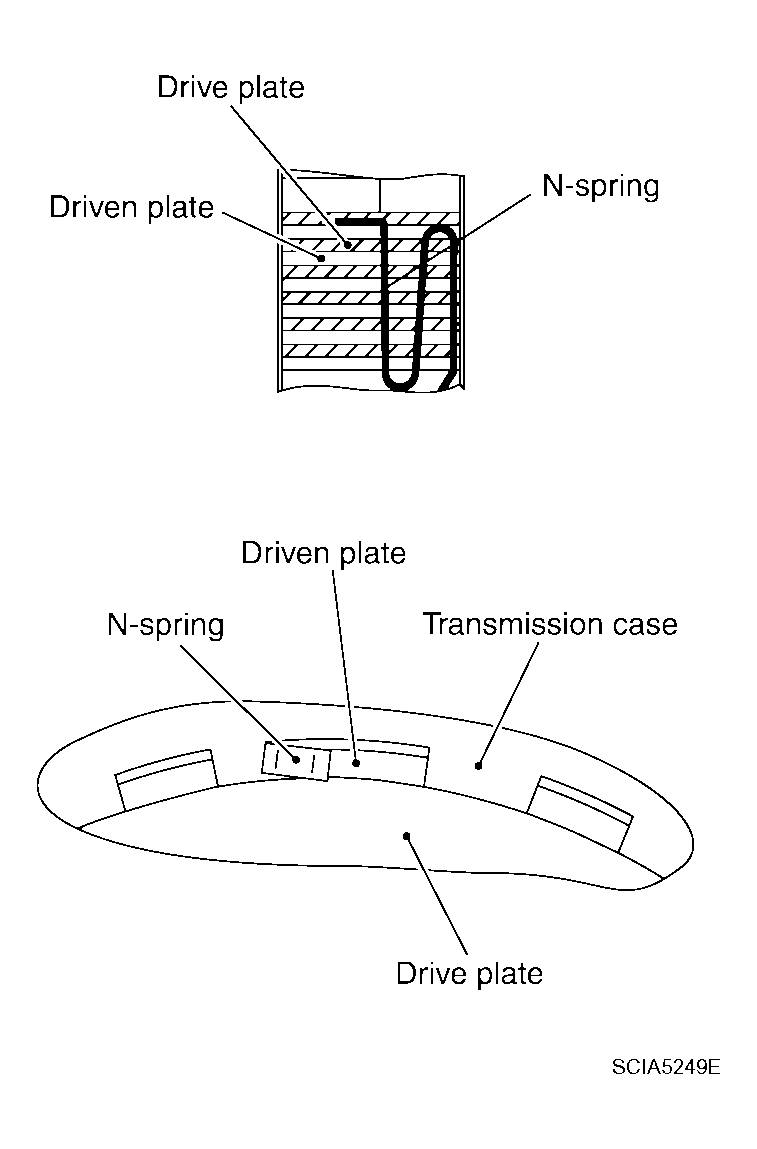 Drive plate

Driven plate

N-spring

Driven plate

N-spring

Transmission case

Drive plate

SCIA5249E