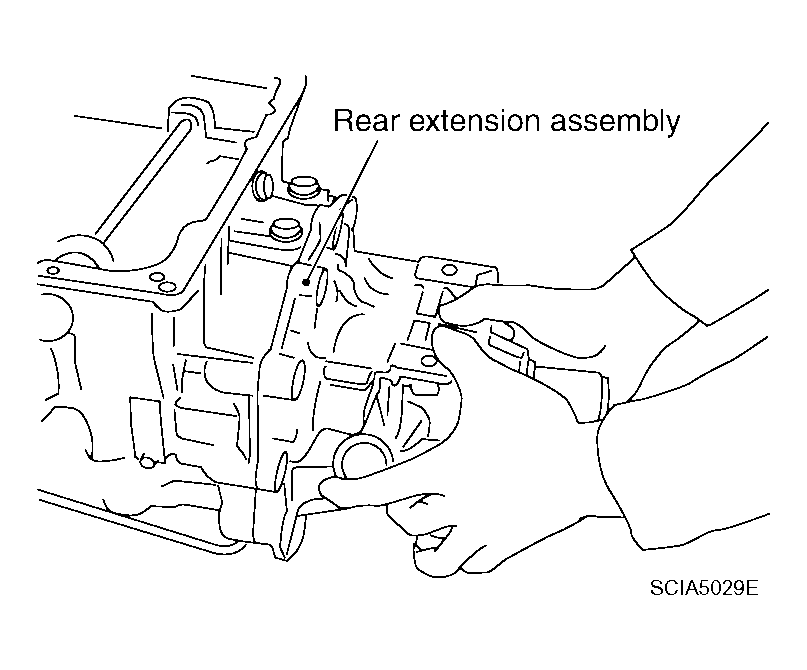 Rear extension assembly

SCIA5029E