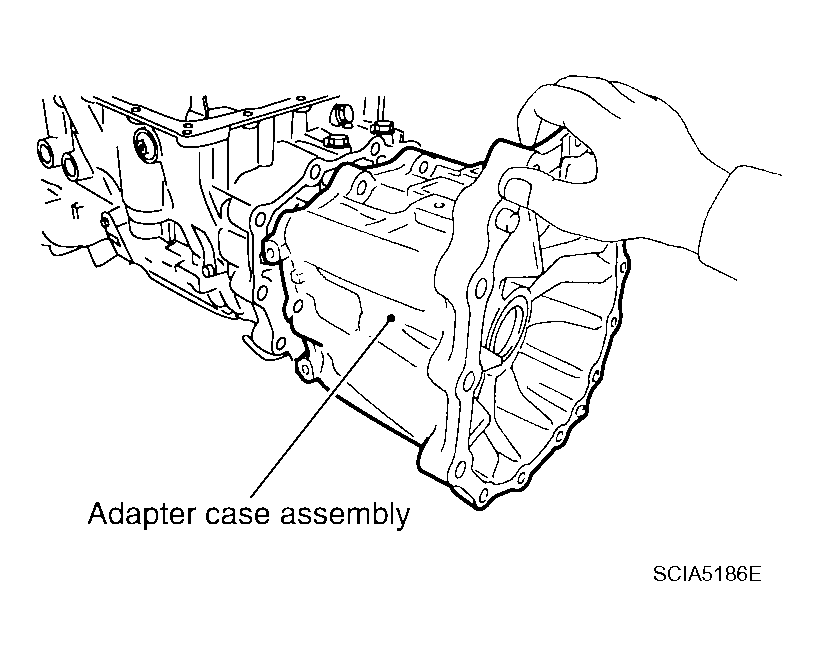 Adapter case assembly

SCIA5186E