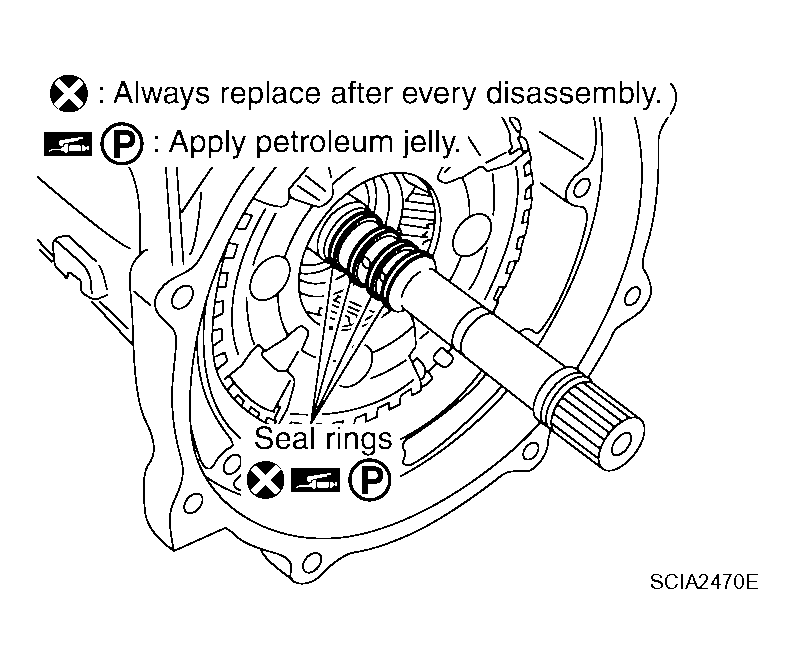 : Always replace after every disassembly.

P : Apply petroleum jelly.

Seal rings

P

SCIA2470E