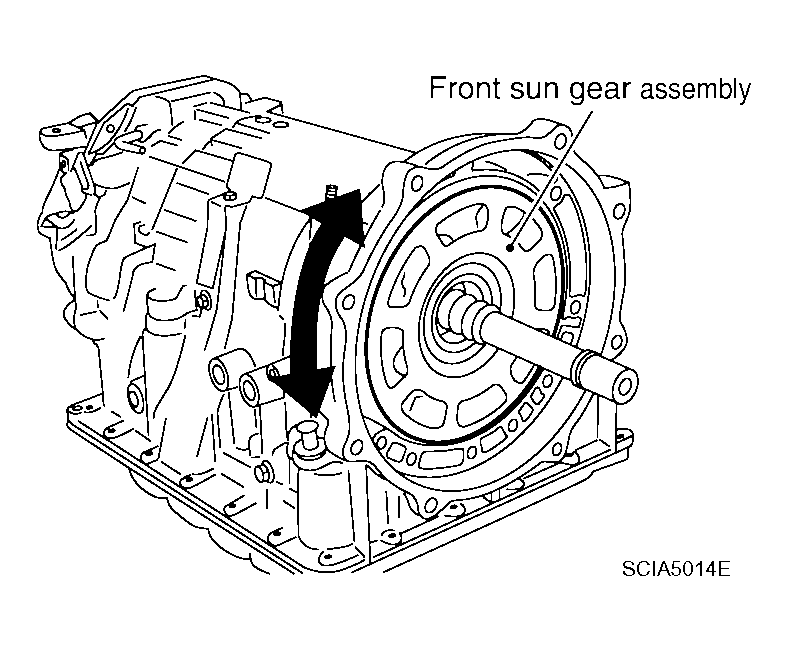 Front sun gear assembly

SCIA5014E