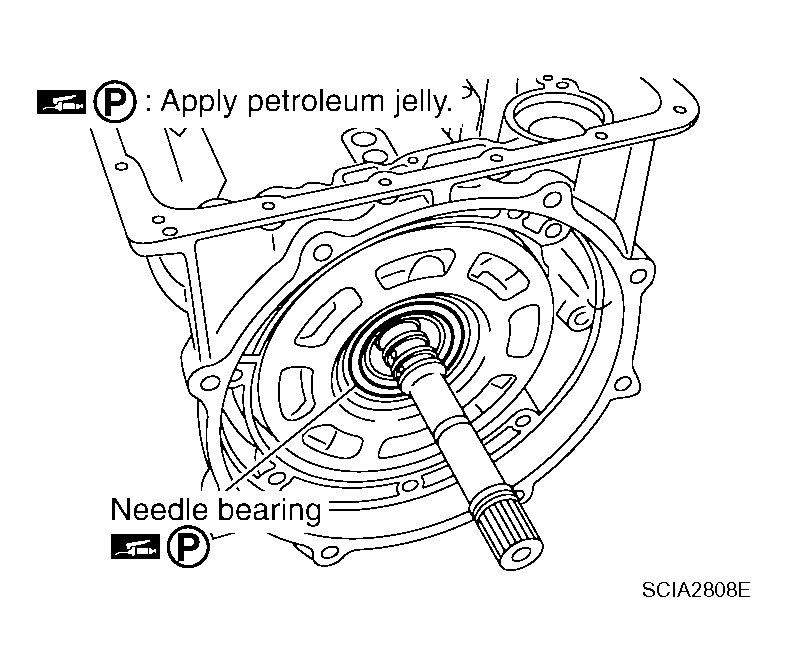 P : Apply petroleum jelly.

Needle bearing
P

SCIA2808E