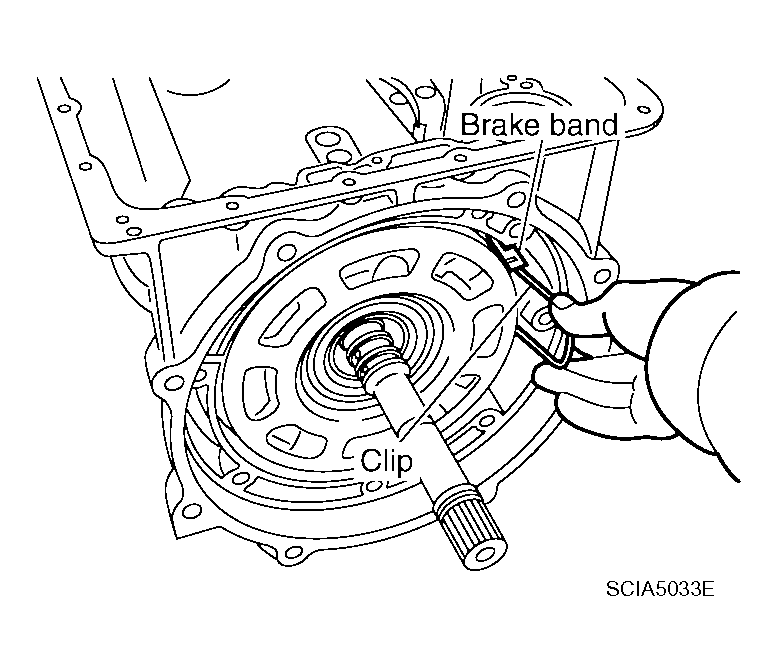 Brake band

Clip

SCIA5033E