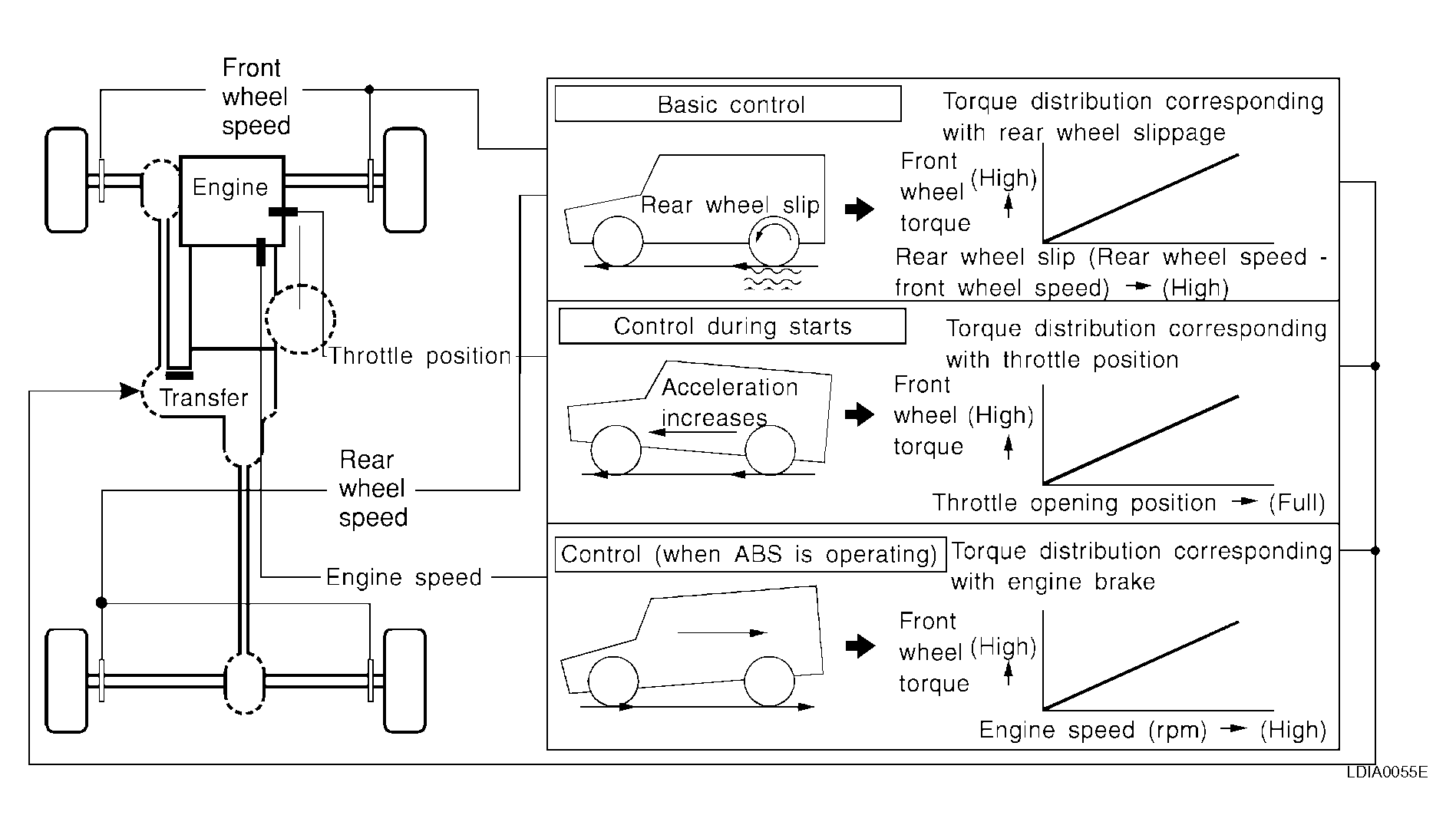 Front wheel speed

Engine

Throttle position

Transfer

Rear wheel speed

Engine speed

Basic control

Torque distribution corresponding with rear wheel slippage

Rear wheel slip

Front wheel torque

(High)

Rear wheel slip (Rear wheel speed - front wheel speed) (High)

Control during starts

Torque distribution corresponding with throttle position

Acceleration increases

Front wheel torque (High)

Throttle opening position (Full)

Control (when ABS is operating)

Torque distribution corresponding with engine brake

Front wheel torque

(High)

Engine speed (rpm) (High)

LDIA0055E