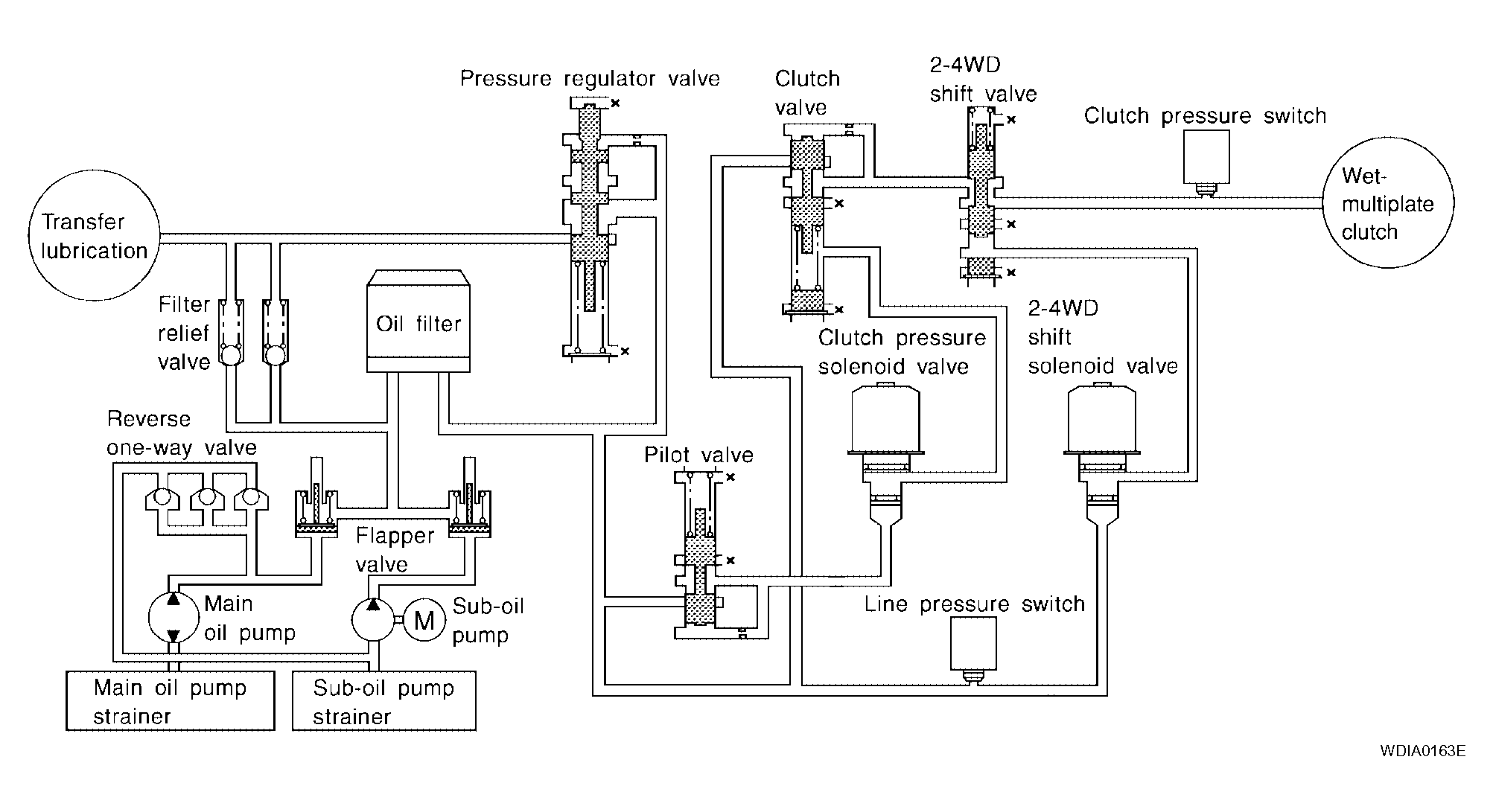 Pressure regulator valve

Clutch valve

2-4WD shift valve

Clutch pressure switch

Wet-multiplate clutch

Transfer lubrication

Filter relief valve

Oil filter

Clutch pressure solenoid valve

2-4WD shift solenoid valve

Reverse one-way valve

Pilot valve

Flapper valve

Main oil pump

M

Sub-oil pump

Line pressure switch

Main oil pump strainer

Sub-oil pump strainer

WDIA0163E