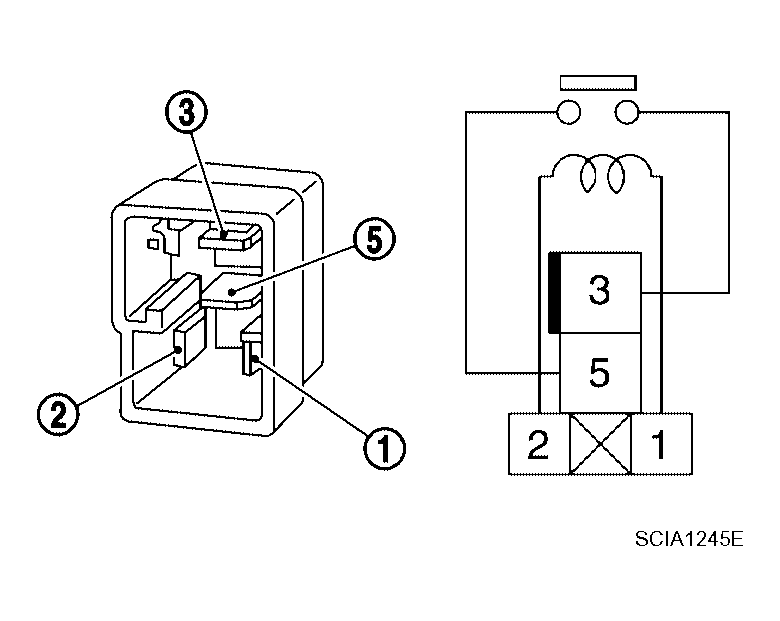 3
5
2
1
3
5
2
1
SCIA1245E