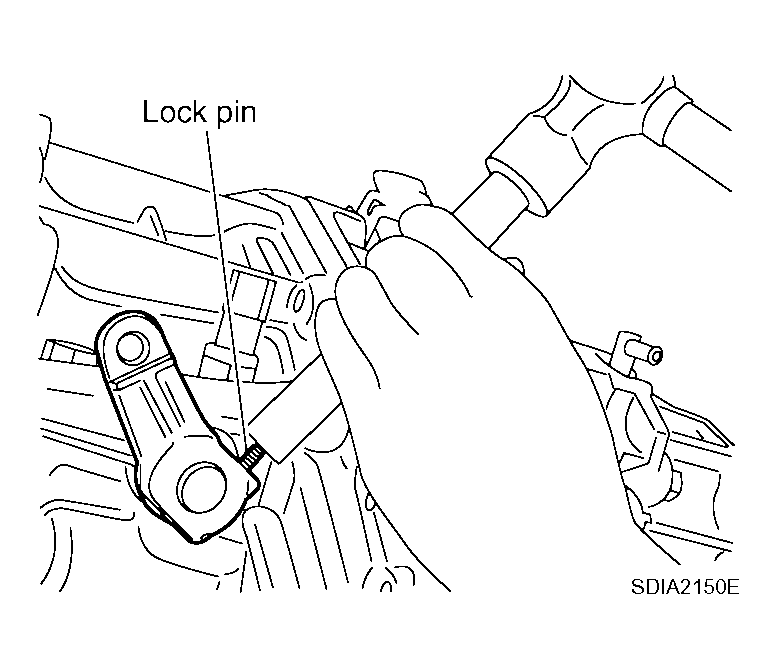 Lock pin

SDIA2150E