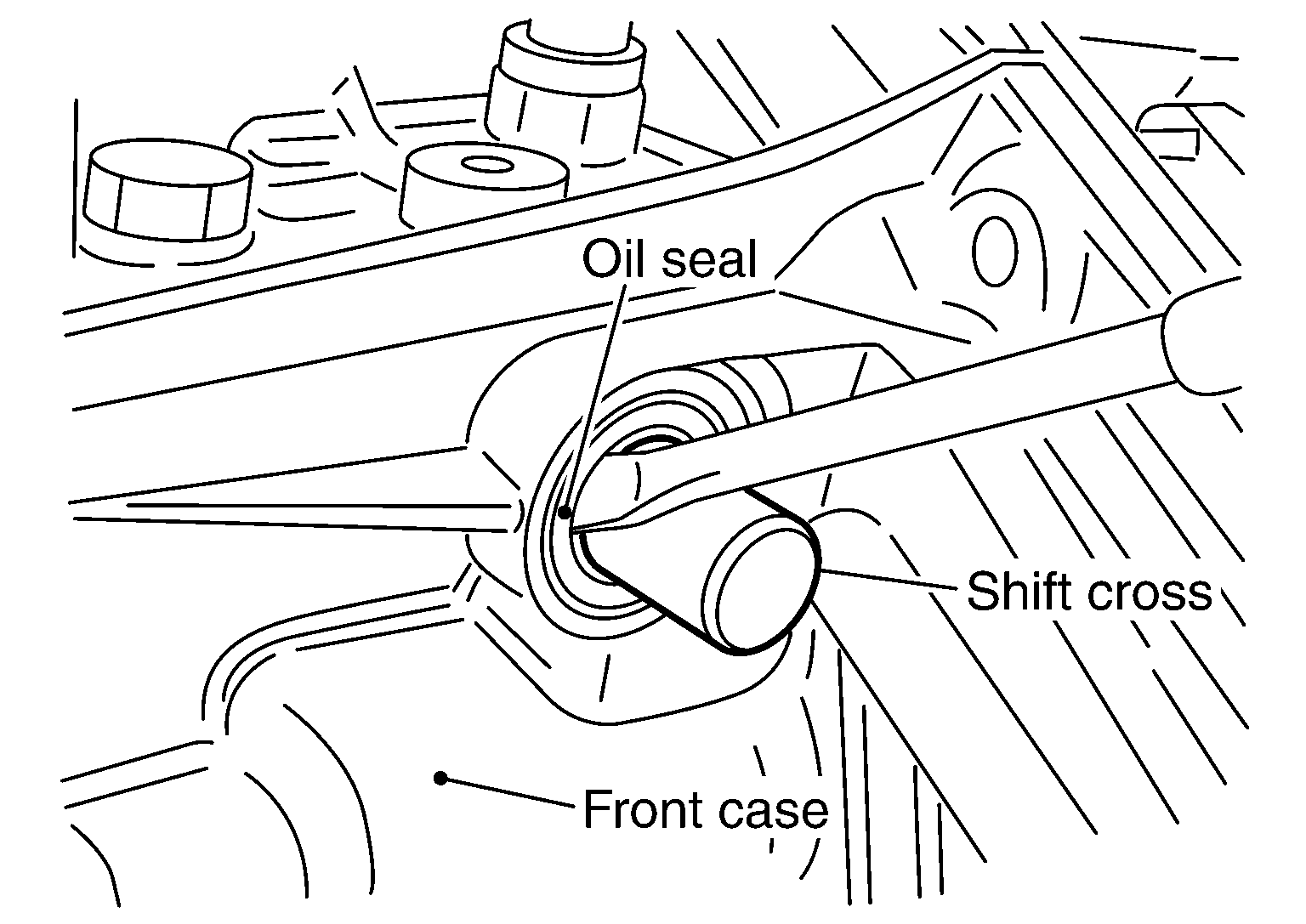 Oil seal

Shift cross

Front case