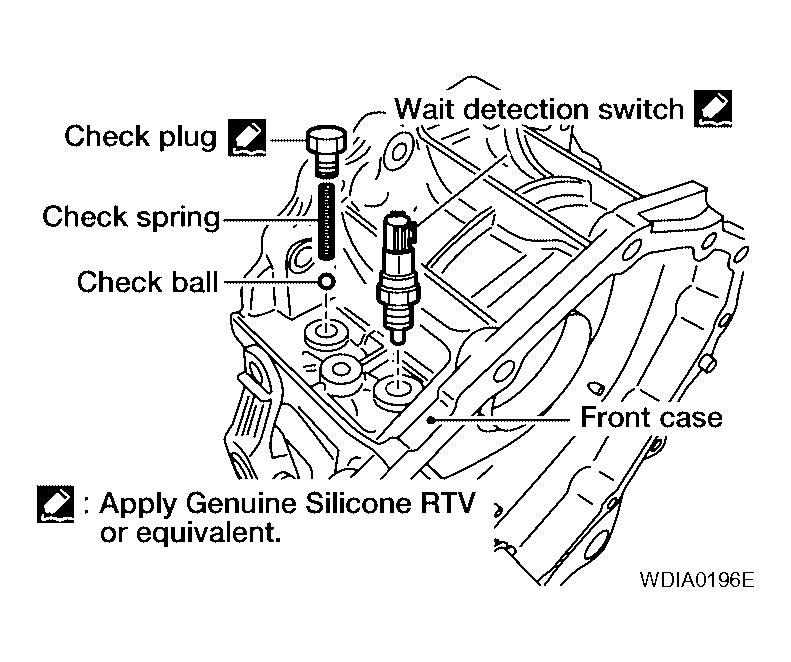 Wait detection switch

Check plug

Check spring

Check ball

Front case

: Apply Genuine Silicone RTV or equivalent.

WDIA0196E