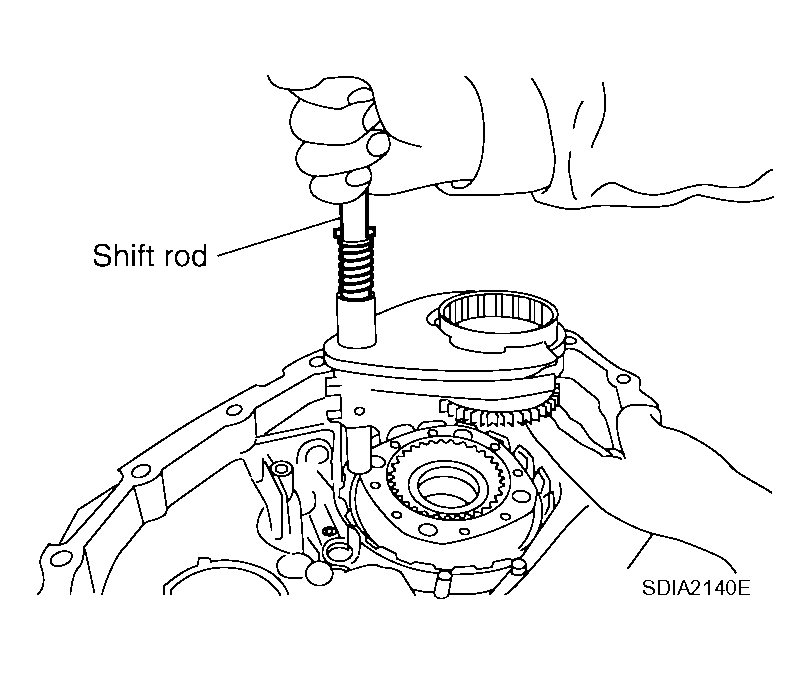 Shift rod

SDIA2140E