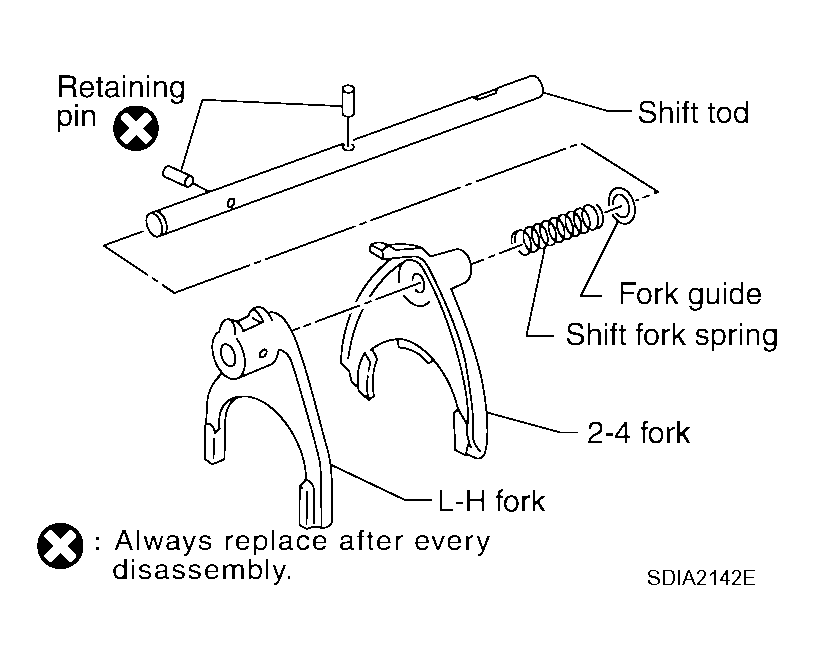 Retaining pin

Shift tod

Fork guide

Shift fork spring

2-4 fork

L-H fork

: Always replace after every disassembly.

SDIA2142E