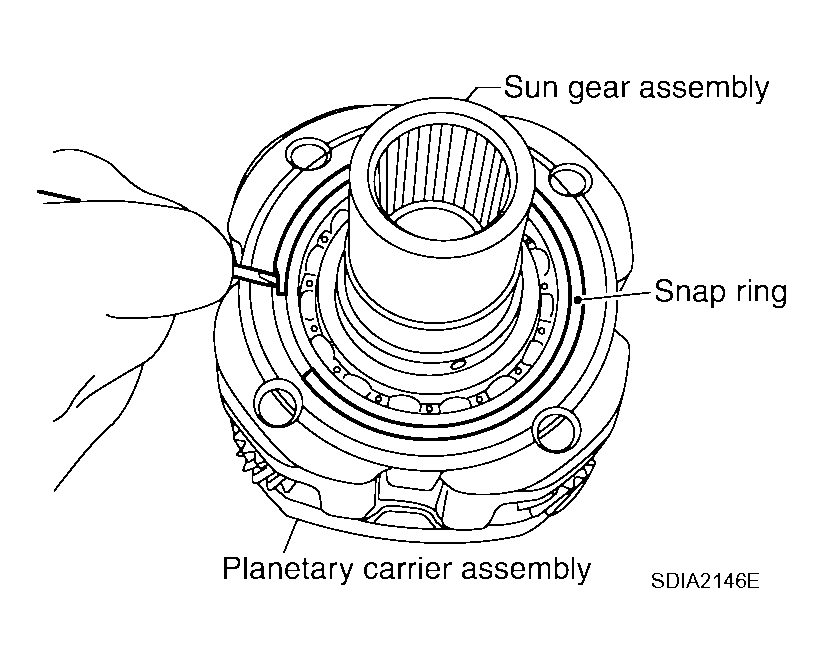 Sun gear assembly

Snap ring

Planetary carrier assembly

SDIA2146E