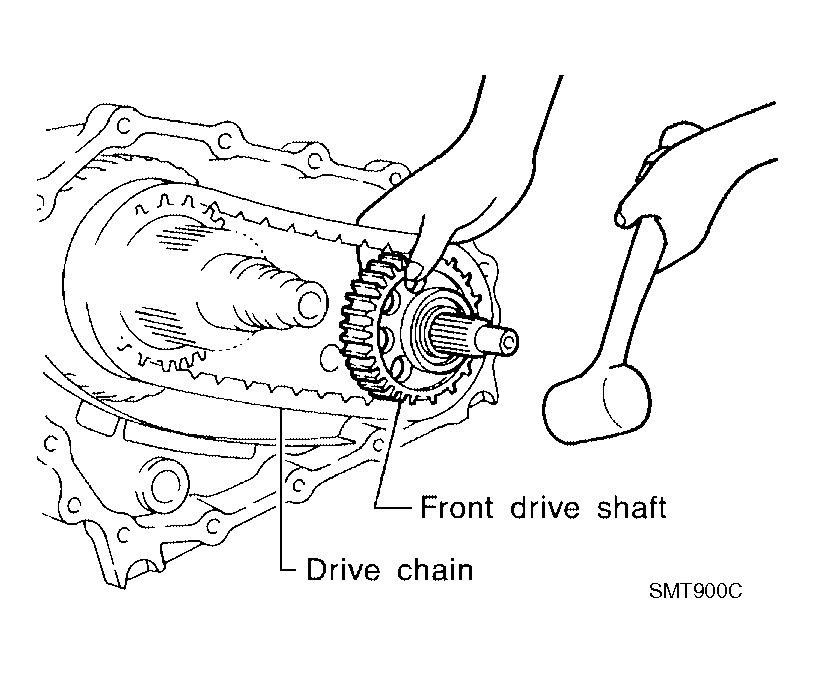 Front drive shaft

Drive chain

SMT900C